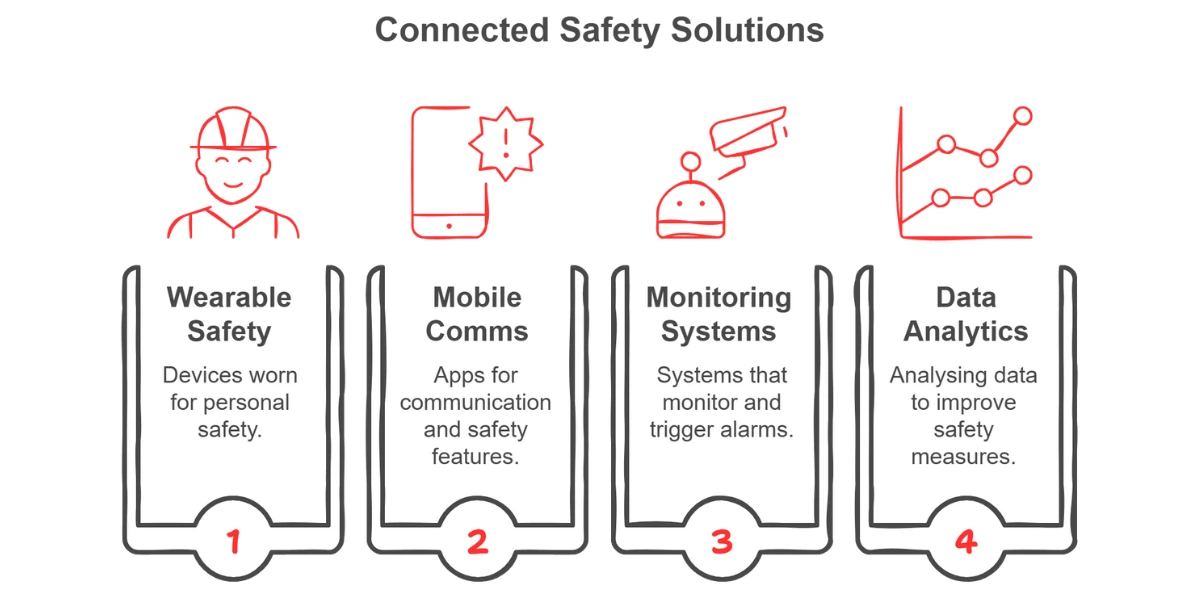 Connected Safety Solutions

Wearable Safety

Devices worn for personal safety.

1

Mobile Comms

Apps for communication and safety features.

2

Monitoring Systems

Systems that monitor and trigger alarms.

3

Data Analytics

Analysing data to improve safety measures.

4